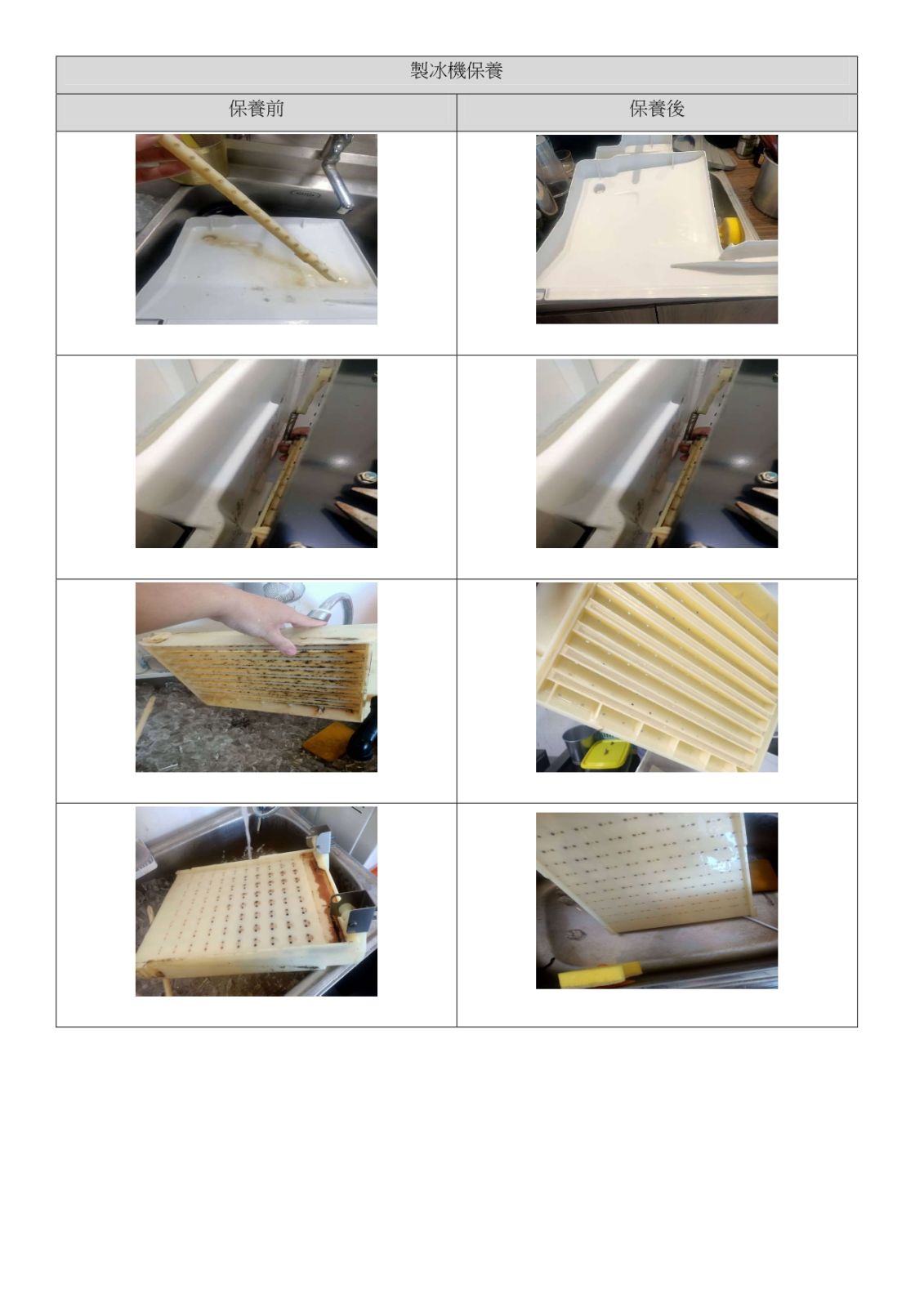 製冰機保養

| 保養前 | 保養後 |
|---|---|
| | |
| | |
| | |
| | |